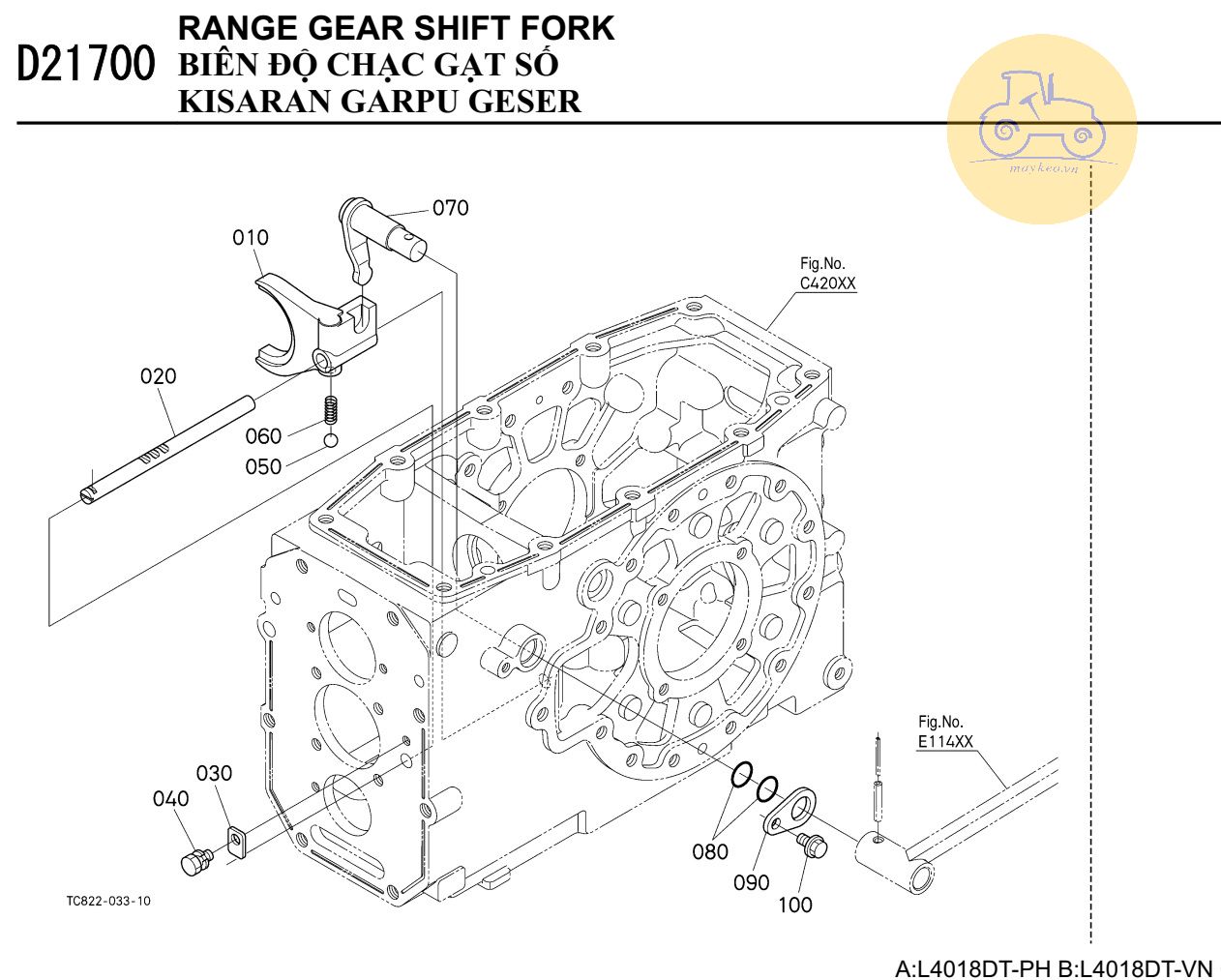 D21700 RANGE GEAR SHIFT FORK
BIÊN ĐỘ CHẠC GẠT SỐ
KISARAN GARPU GESER

maykeo.vn

070
010
Fig.No.
C420XX
020
060
050
Fig.No.
E114XX
030
040
080
090
100
TC822-033-10

A:L4018DT-PH B:L4018DT-VN